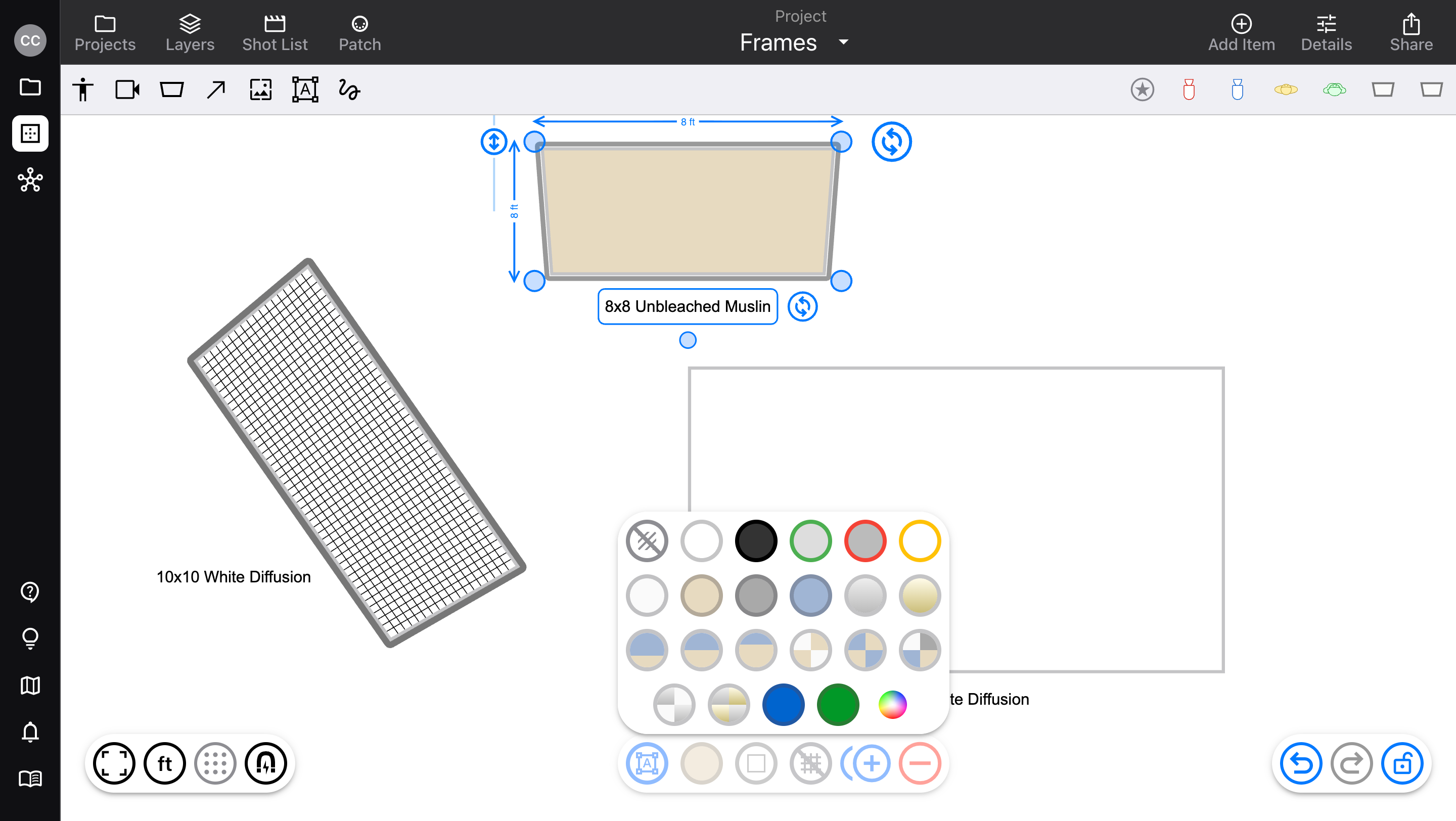 CC

Projects
Layers
Shot List
Patch

Project
Frames

Add Item
Details
Share

8 ft
8 ft

8x8 Unbleached Muslin

10x10 White Diffusion

te Diffusion

ft